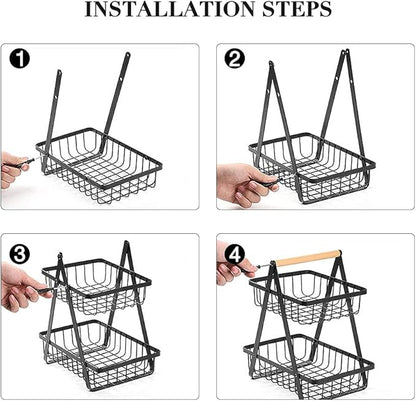 INSTALLATION STEPS

1

2

3

4