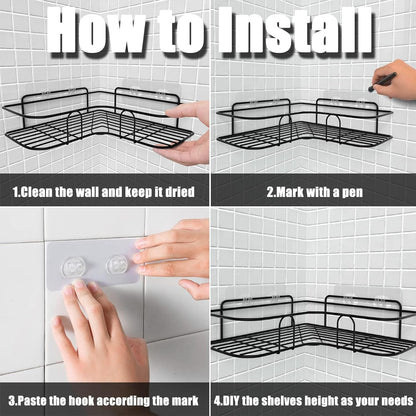 How to Install

1.Clean the wall and keep it dried

2.Mark with a pen

3.Paste the hook according the mark

4.DIY the shelves height as your needs