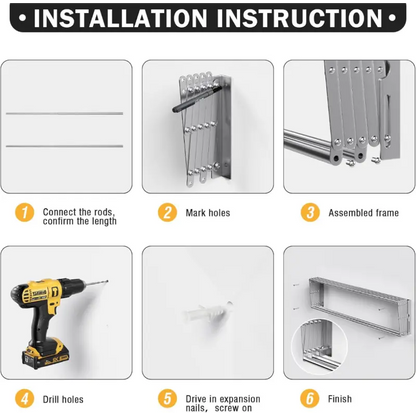 • INSTALLATION INSTRUCTION •

1 Connect the rods, confirm the length

2 Mark holes

3 Assembled frame

4 Drill holes

5 Drive in expansion nails, screw on

6 Finish