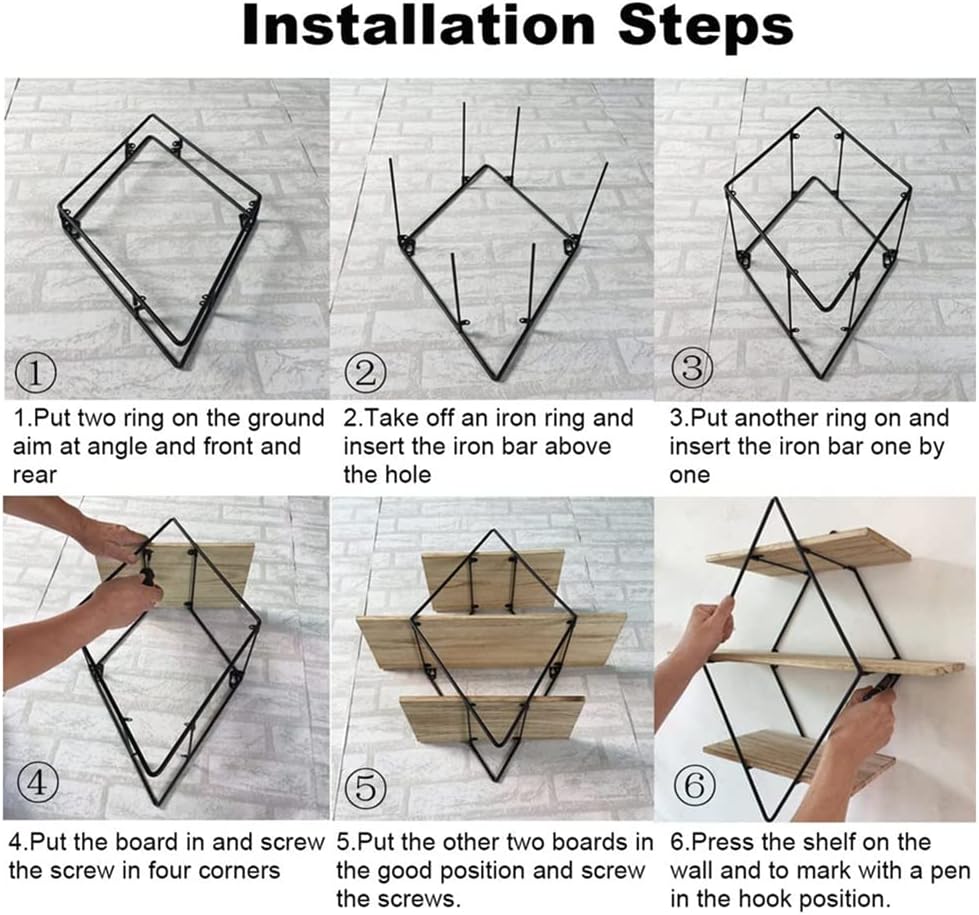 Installation Steps

①

1.Put two ring on the ground aim at angle and front and rear

②

2.Take off an iron ring and insert the iron bar above the hole

③

3.Put another ring on and insert the iron bar one by one

④

4.Put the board in and screw the screw in four corners

⑤

5.Put the other two boards in the good position and screw the screws.

⑥

6.Press the shelf on the wall and to mark with a pen in the hook position.